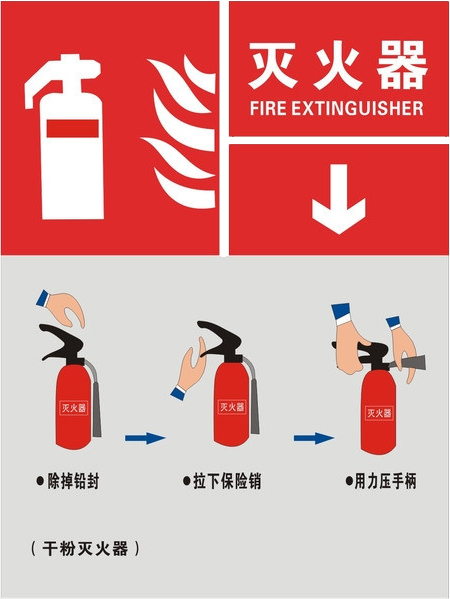 灭火器
FIRE EXTINGUISHER

灭火器

灭火器

灭火器

●除掉铅封

●拉下保险销

●用力压手柄

（干粉灭火器）